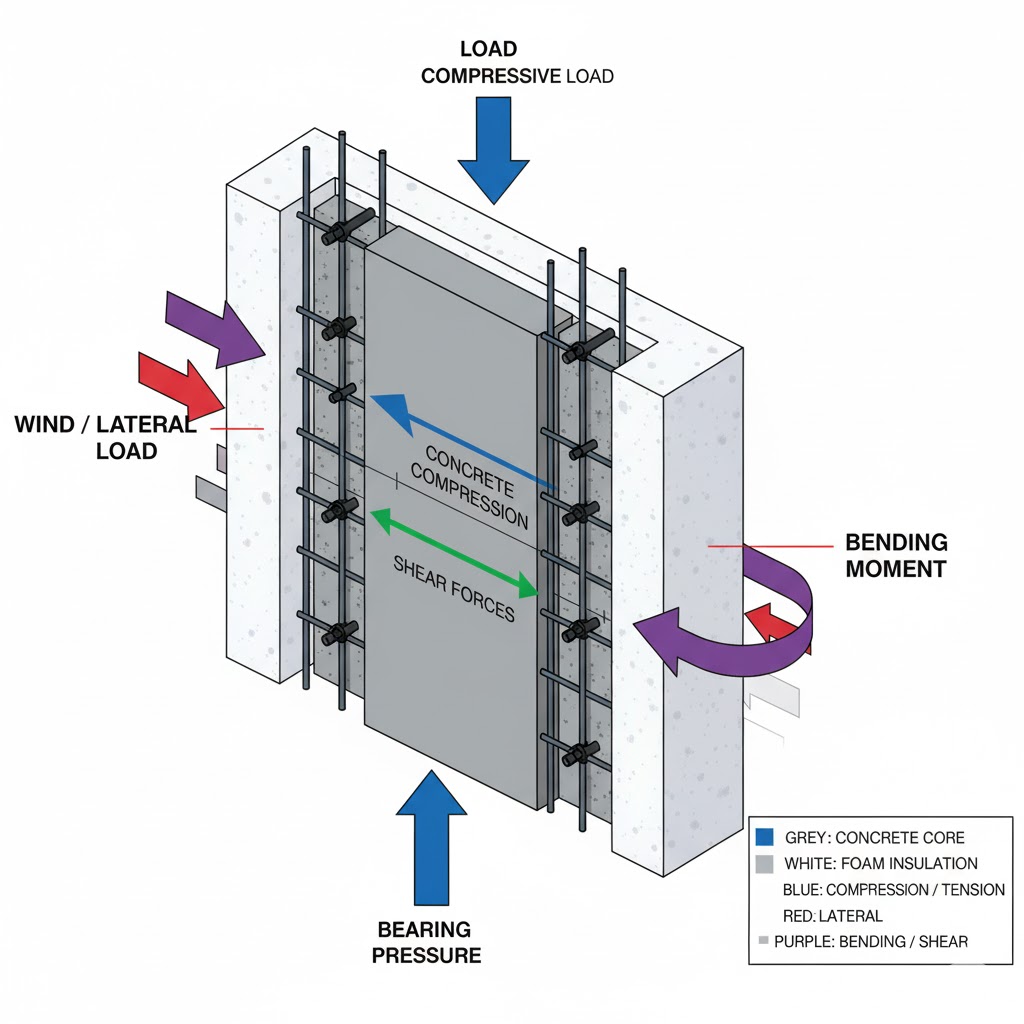 LOAD
COMPRESSIVE LOAD

WIND / LATERAL LOAD

CONCRETE COMPRESSION

SHEAR FORCES

BENDING MOMENT

BEARING PRESSURE

GREY: CONCRETE CORE
WHITE: FOAM INSULATION
BLUE: COMPRESSION / TENSION
RED: LATERAL
PURPLE: BENDING / SHEAR