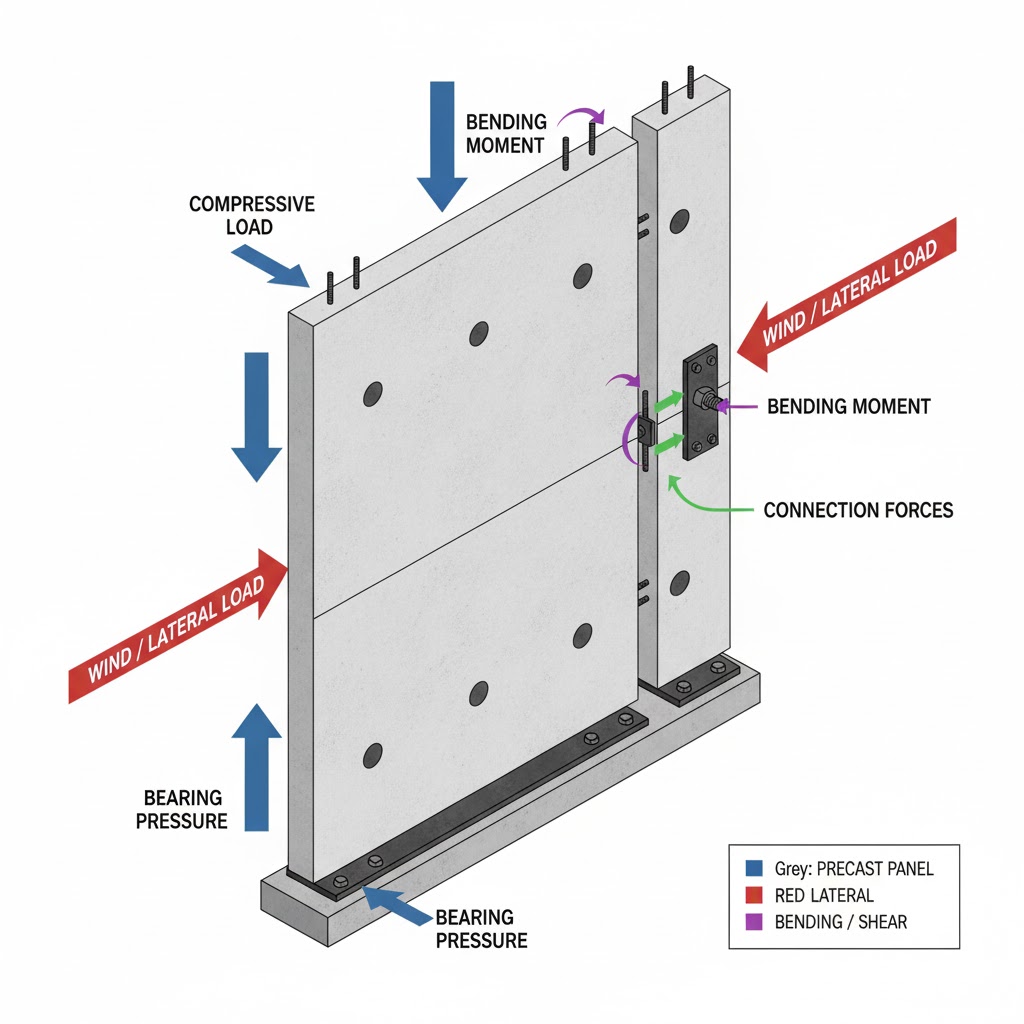 BENDING MOMENT

COMPRESSIVE LOAD

WIND / LATERAL LOAD

BENDING MOMENT

CONNECTION FORCES

WIND / LATERAL LOAD

BEARING PRESSURE

BEARING PRESSURE

Grey: PRECAST PANEL
RED LATERAL
BENDING / SHEAR