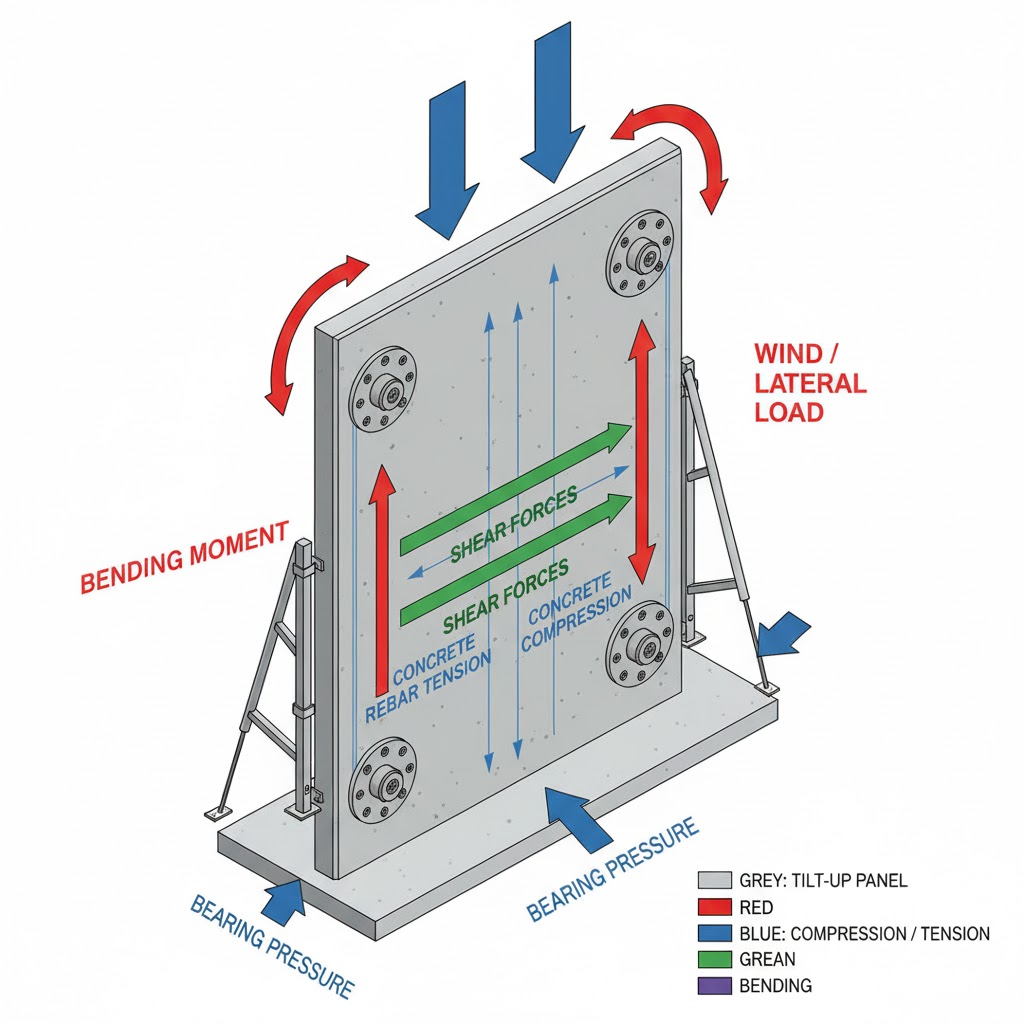 WIND / LATERAL LOAD

BENDING MOMENT

SHEAR FORCES

SHEAR FORCES

CONCRETE REBAR TENSION

CONCRETE COMPRESSION

BEARING PRESSURE

BEARING PRESSURE

GREY: TILT-UP PANEL
RED
BLUE: COMPRESSION / TENSION
GREAN
BENDING